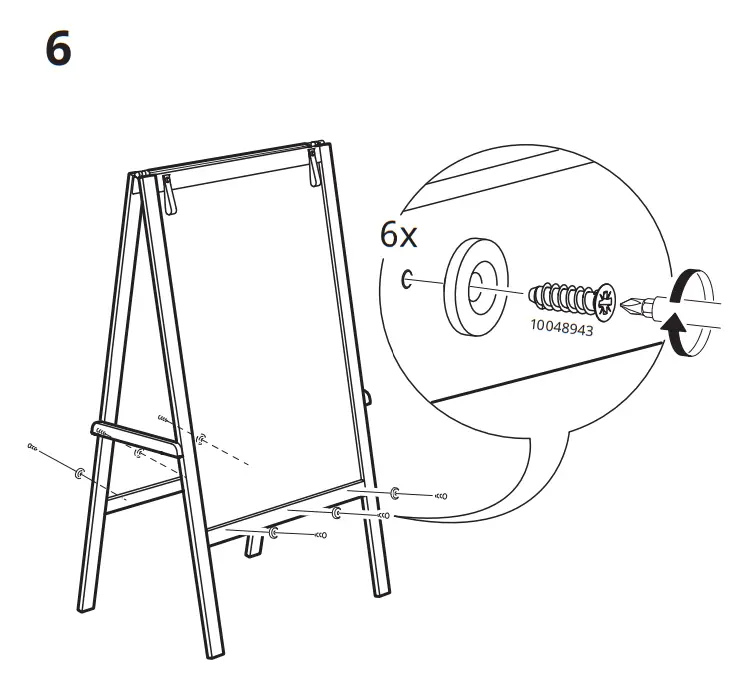 6

6x

10048943