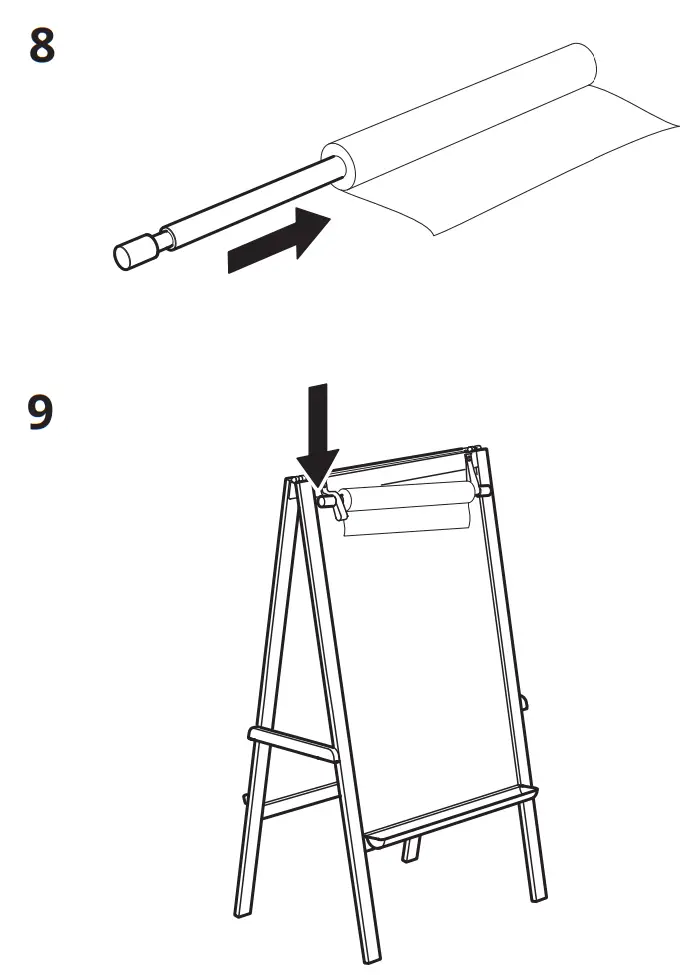 8

9