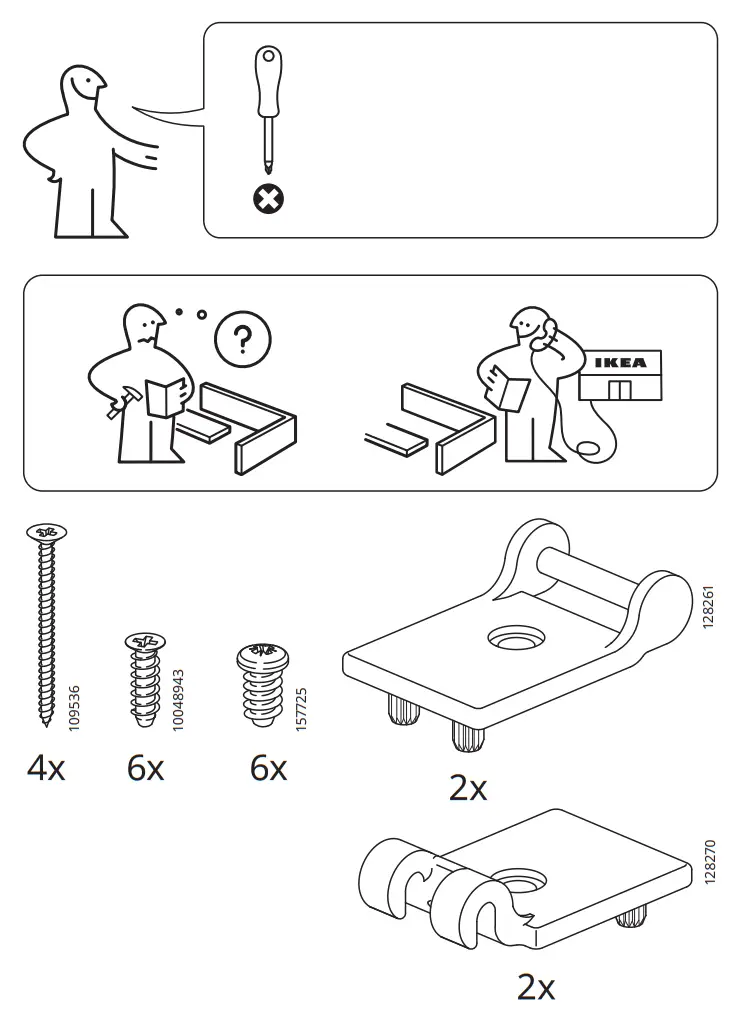 ?

IKEA

109536
4x

10048943
6x

157725
6x

128261
2x

128270
2x