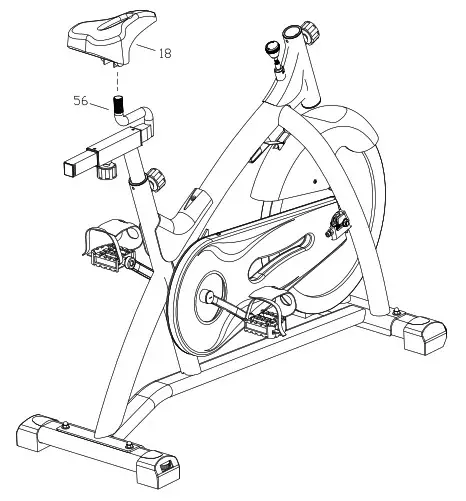 18

56