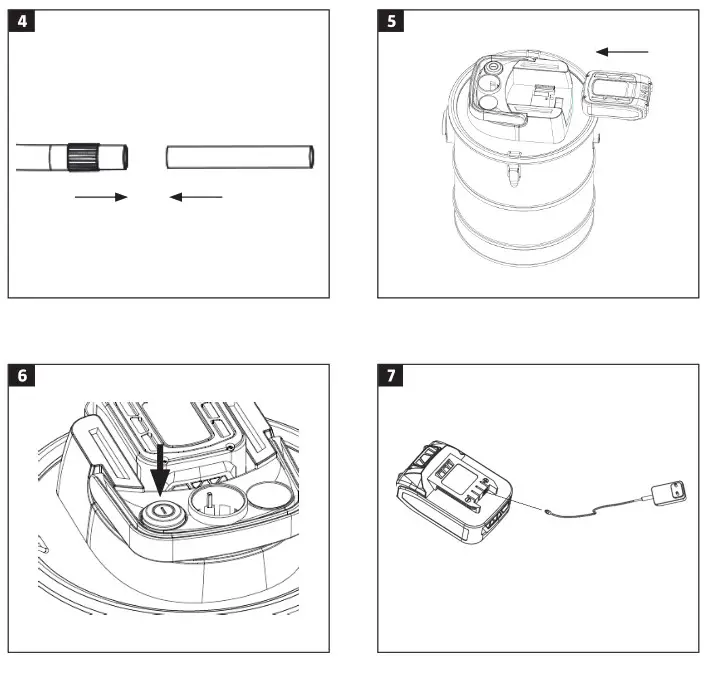 4

5

6

7