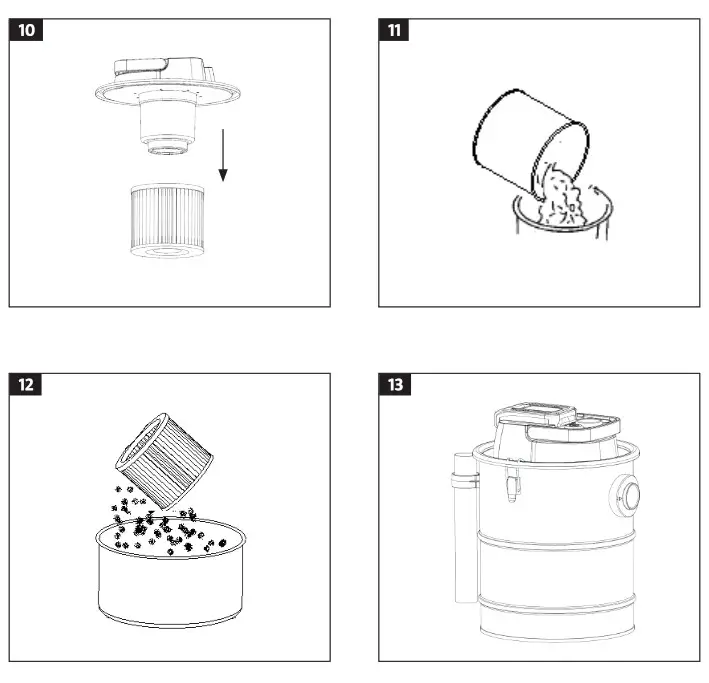 10

11

12

13