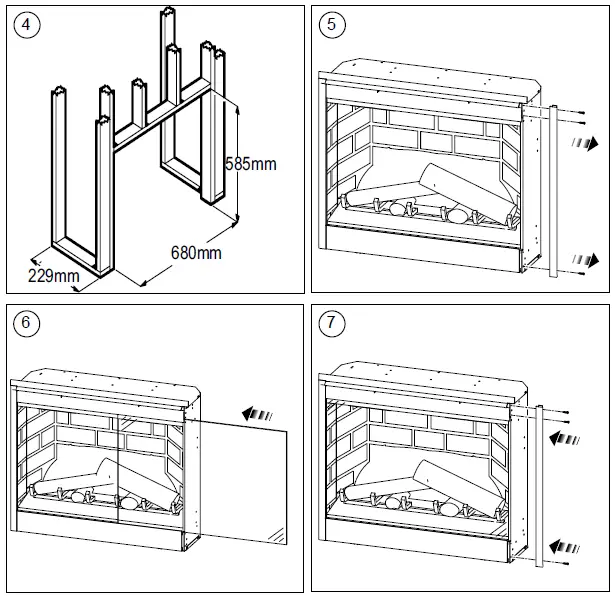 4

585mm

680mm

229mm

5

6

7