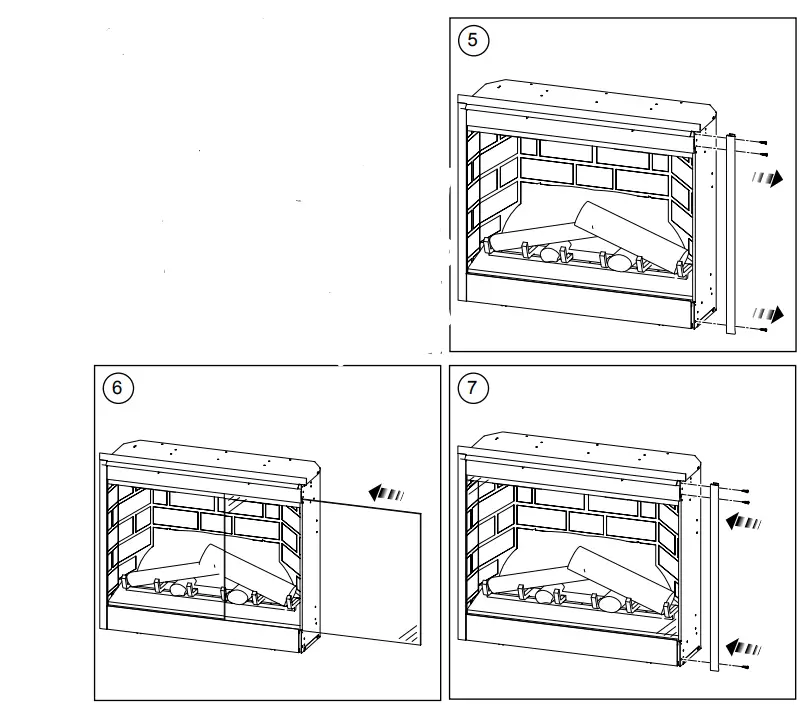 5

6

7