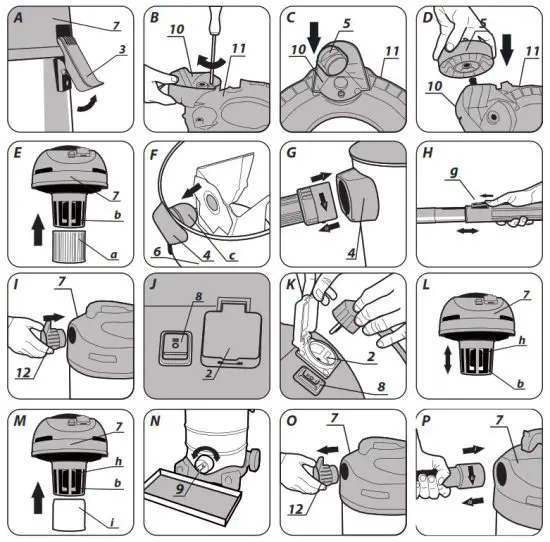 A
7
3

B
10
11

C
5
10
11

D
5
11
10

E
7
b
a

F
6
4
c

G
4

H
g

I
7
12

J
8
2

K
2
8

L
7
h
b

M
7
h
b
i

N
9

O
7
12

P
7