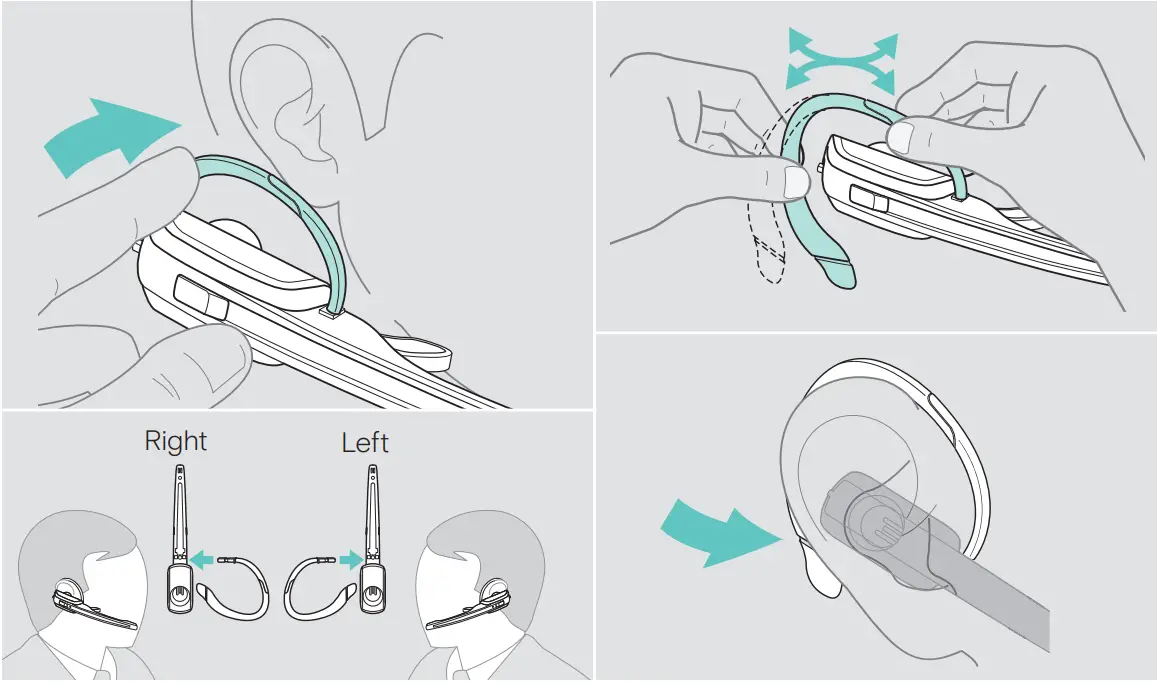 Right
Left