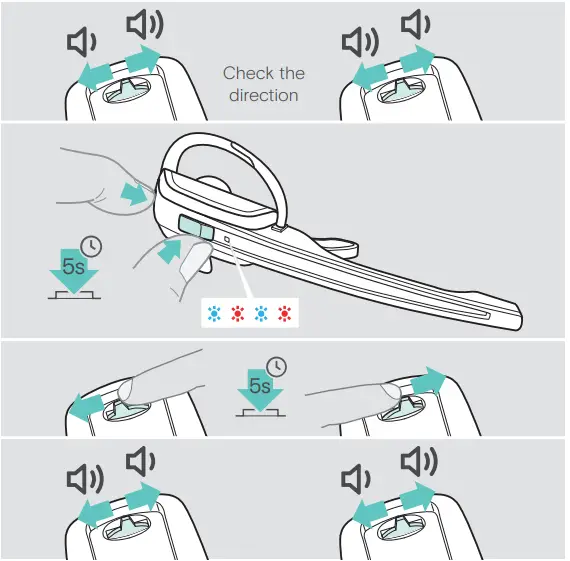 Check the direction

5s

5s