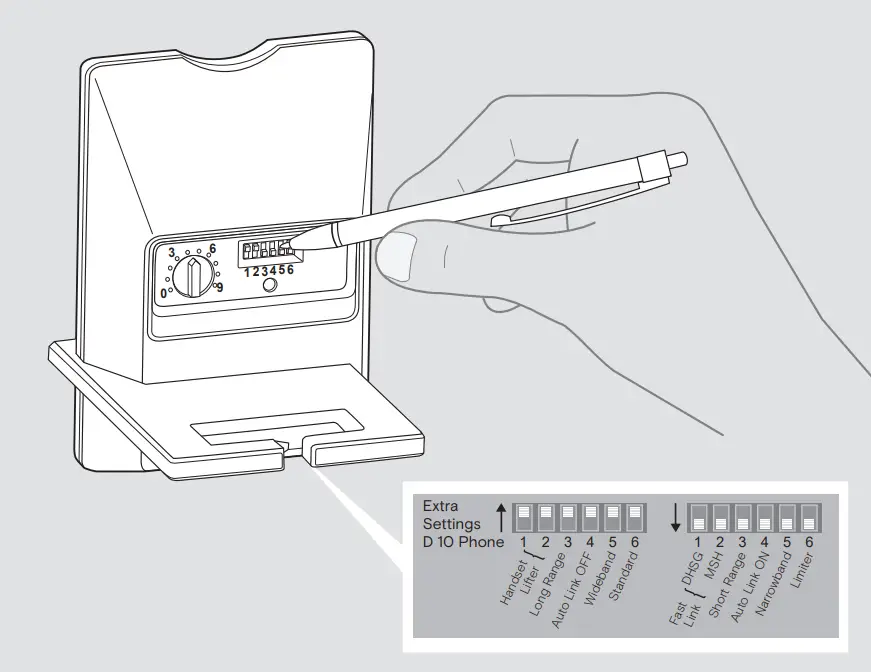 3 6
0 9
1 2 3 4 5 6

Extra Settings D 10 Phone
1 2 3 4 5 6
Handset Lifter
Long Range
Auto Link OFF
Wideband
Standard

1 2 3 4 5 6
Fast Link
DHSG
MSH
Short Range
Auto Link ON
Narrowband
Limiter