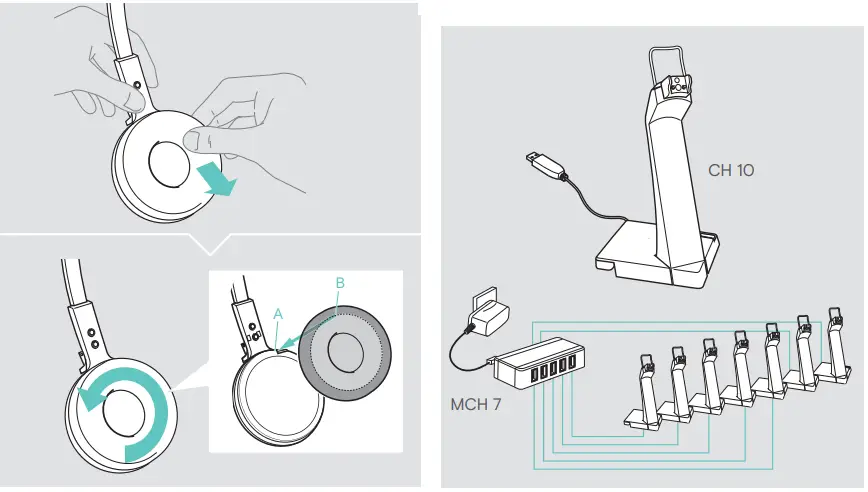 A
B
CH 10
MCH 7