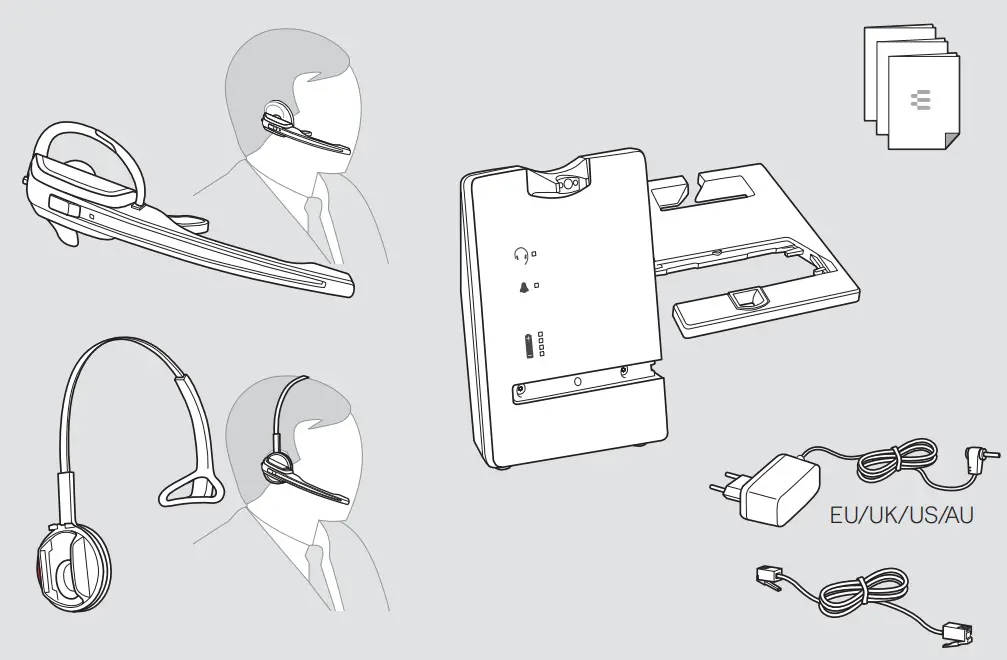 EU/UK/US/AU