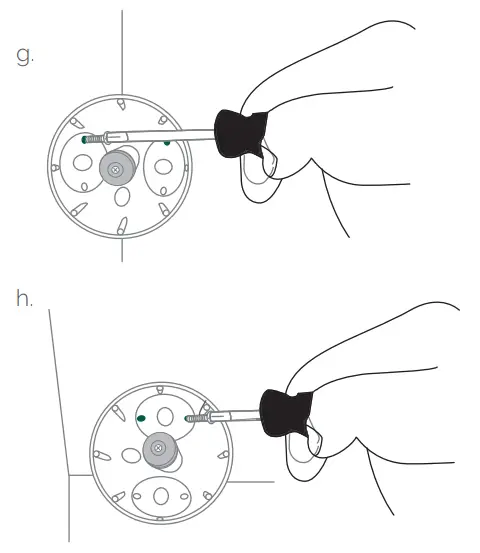 g.

h.