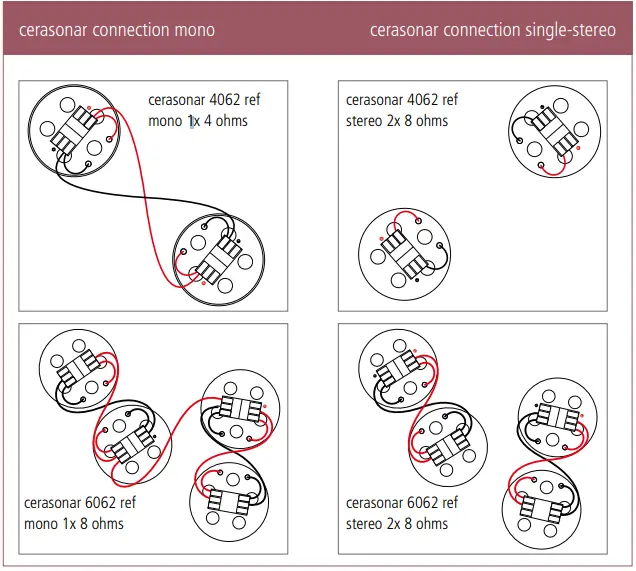 cerasonar connection mono

cerasonar connection single-stereo

cerasonar 4062 ref
mono 1x 4 ohms

cerasonar 4062 ref
stereo 2x 8 ohms

cerasonar 6062 ref
mono 1x 8 ohms

cerasonar 6062 ref
stereo 2x 8 ohms