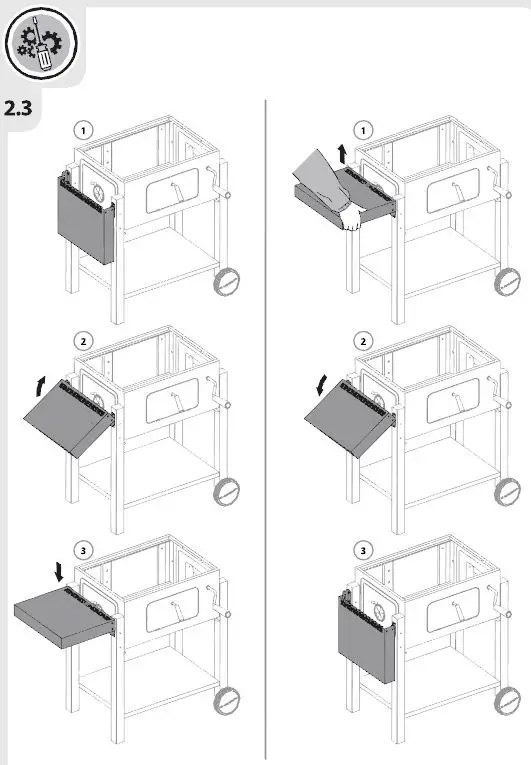 2.3

1

2

3

1

2

3