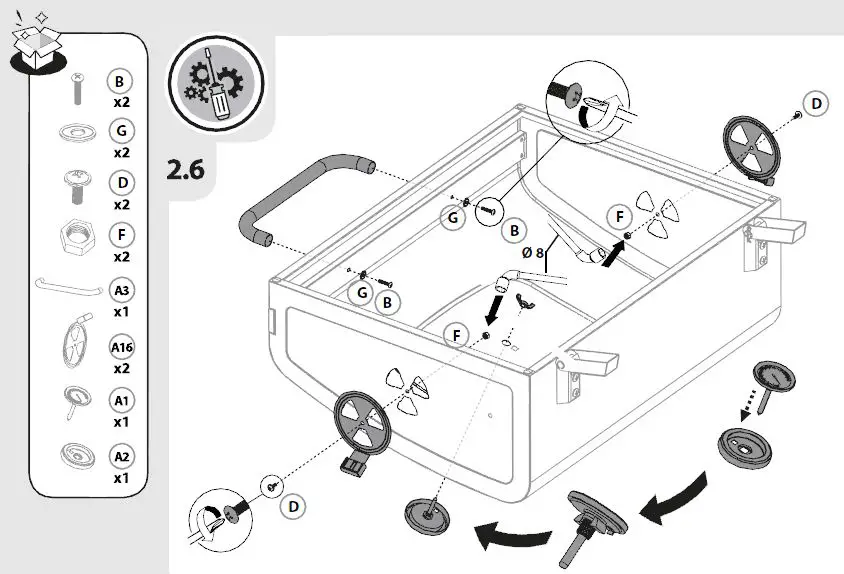 B
x2
G
x2
D
x2
F
x2
A3
x1
A16
x2
A1
x1
A2
x1

2.6

D
G
B
F
Ø 8
G
B
F
D