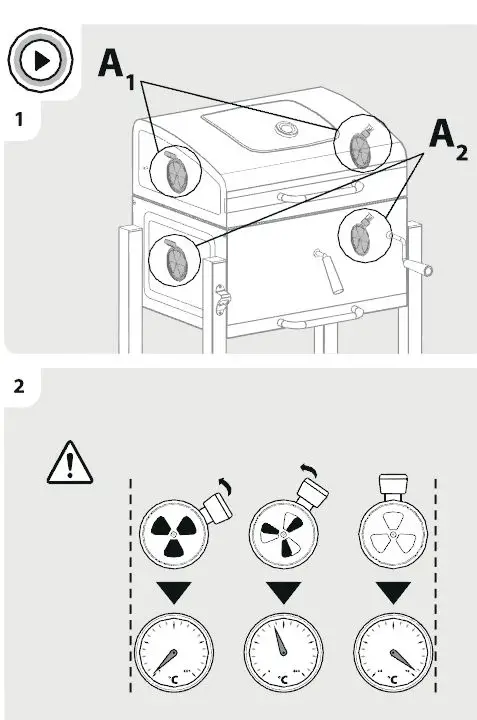 $A_1$

1

$A_2$

2

°C

°C

°C