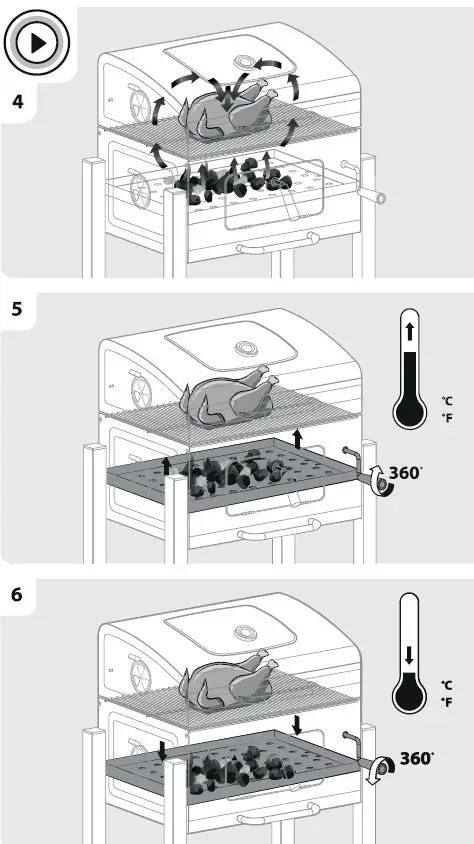 4

5

°C
°F

360°

6

°C
°F

360°