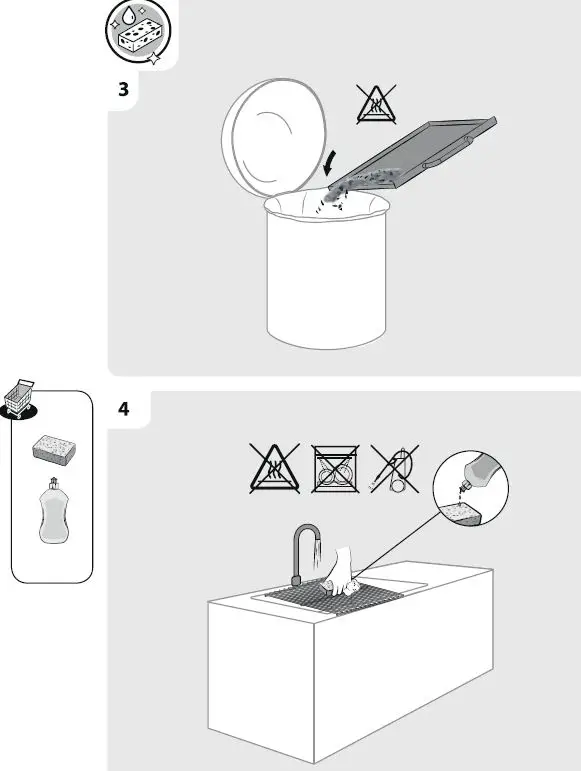 3

4