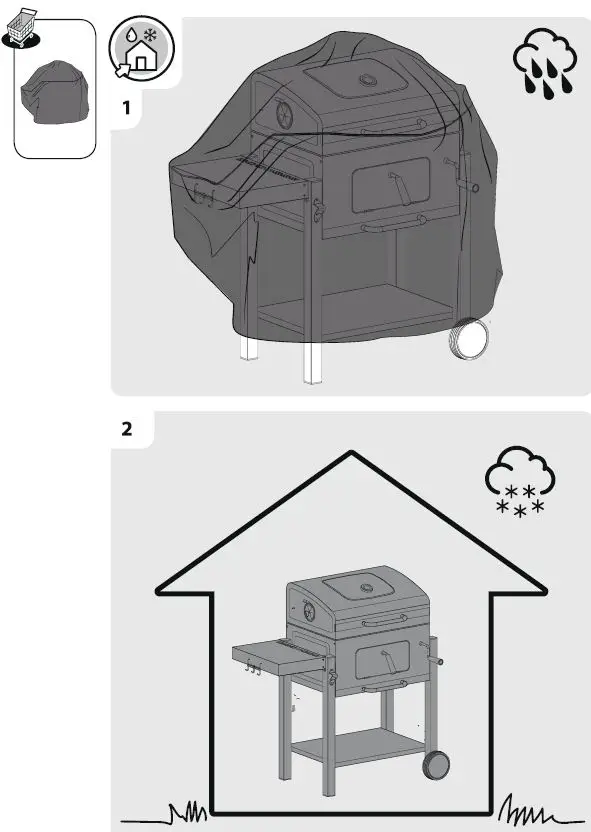 1

2