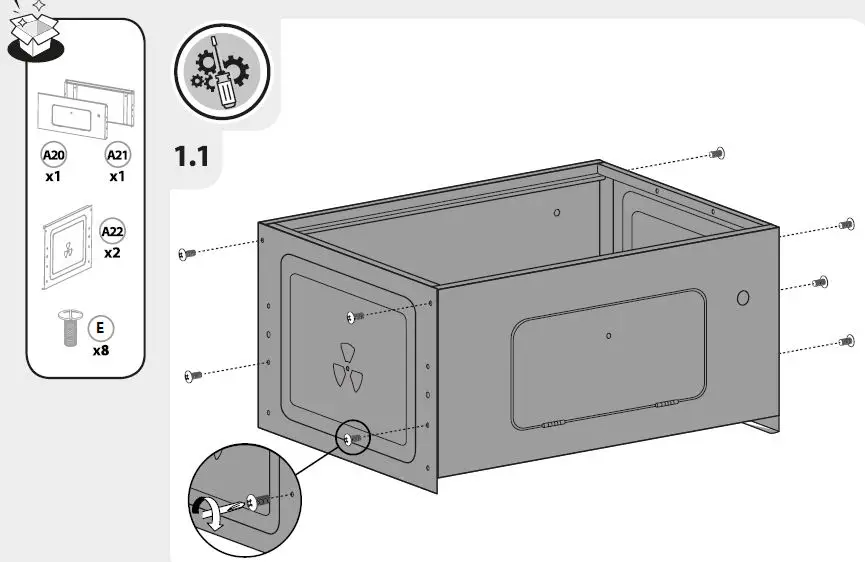 A20
x1

A21
x1

A22
x2

E
x8

1.1