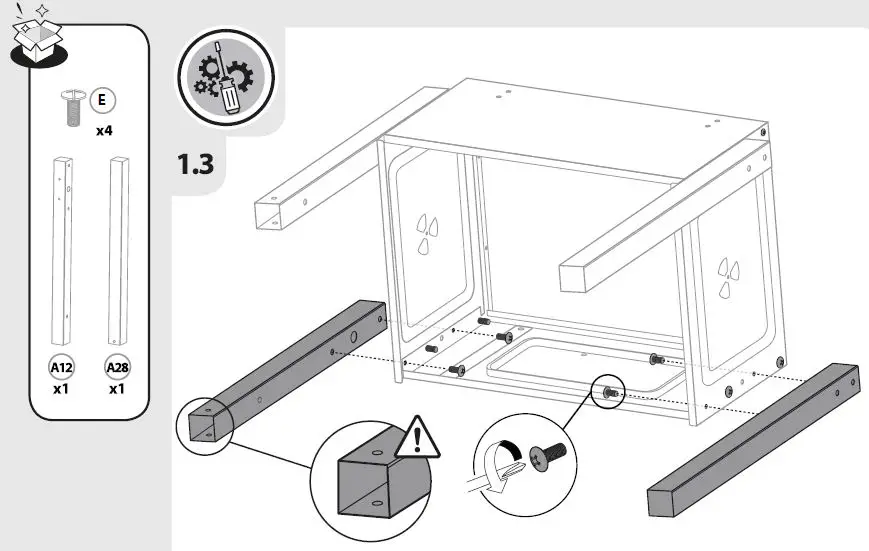 E
x4
A12
x1
A28
x1
1.3