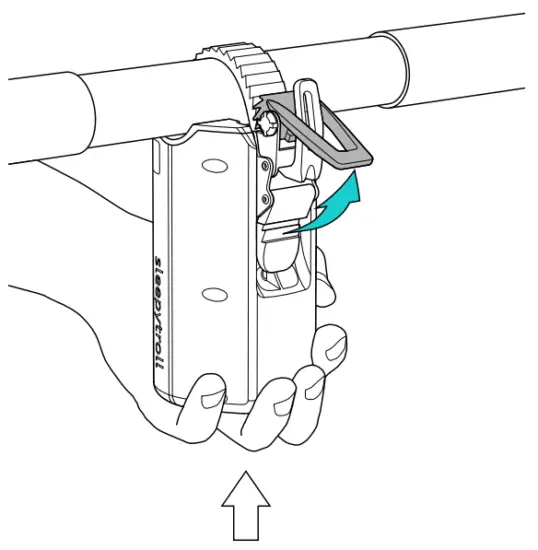 sleepytroll