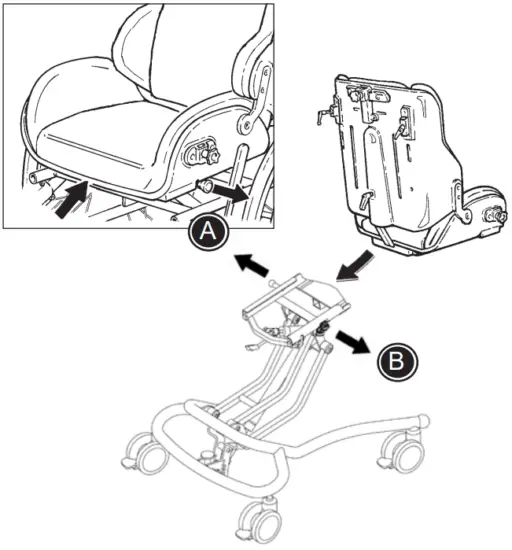 A

B