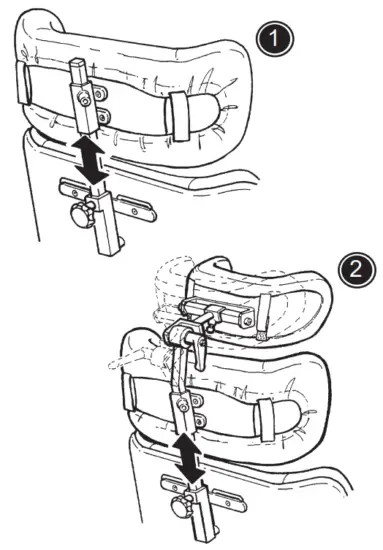 1

2