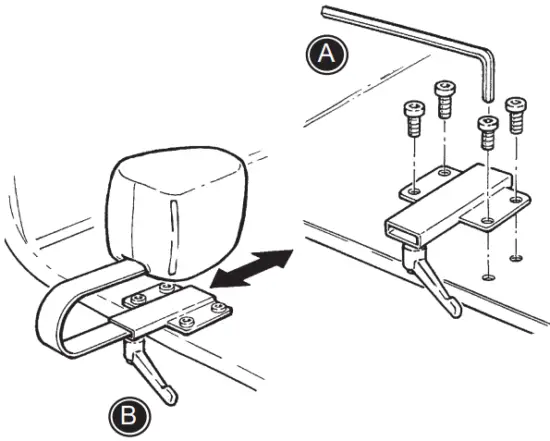 A

B