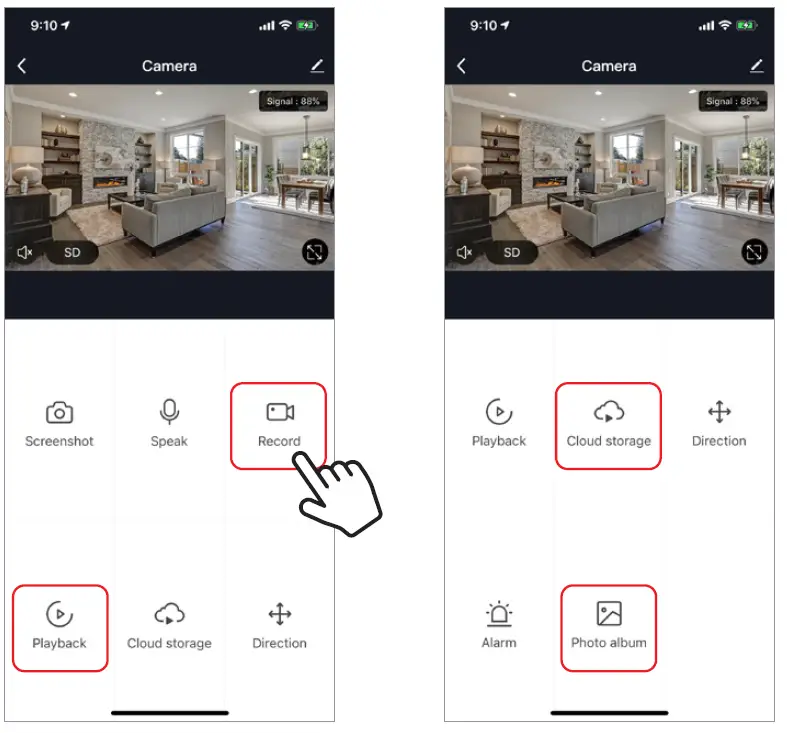 9:10

Camera

Signal : 88%

SD

Screenshot

Speak

Record

Playback

Cloud storage

Direction

9:10

Camera

Signal : 88%

SD

Playback

Cloud storage

Direction

Alarm

Photo album