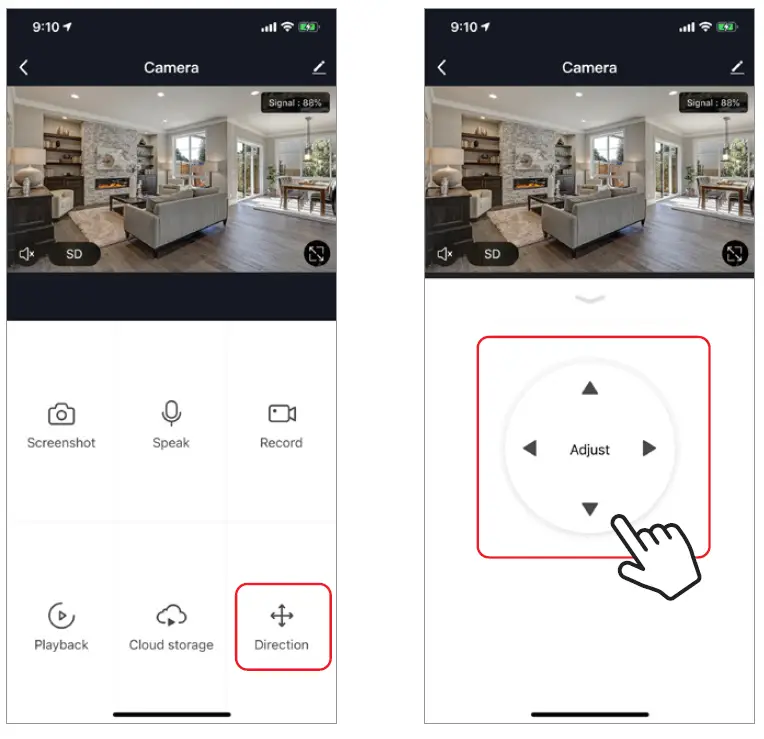 9:10

Camera

Signal : 88%

SD

Screenshot

Speak

Record

Playback

Cloud storage

Direction

9:10

Camera

Signal : 88%

SD

Adjust