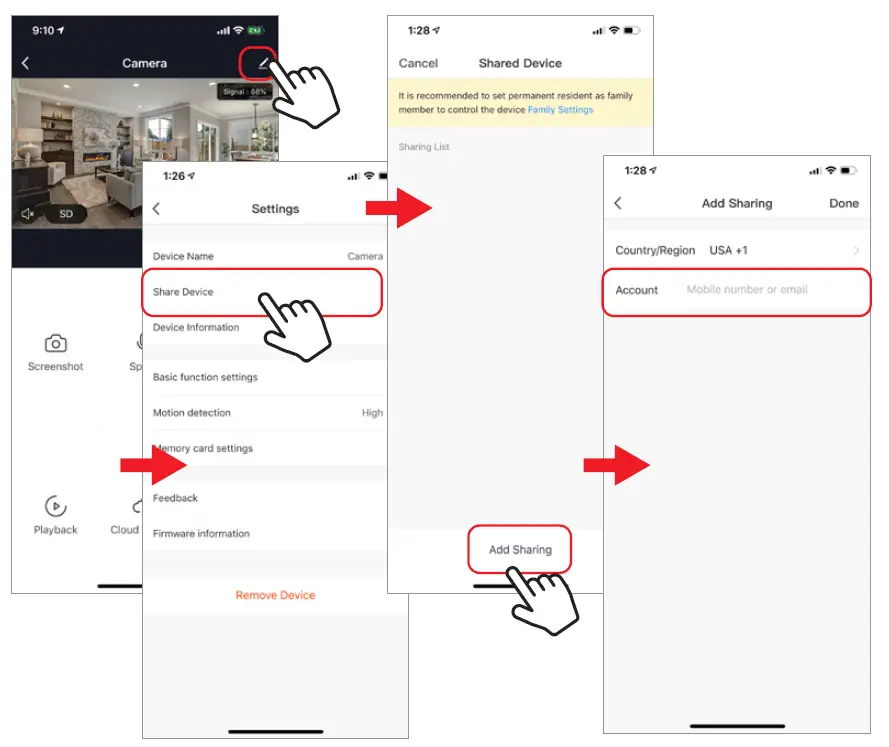 9:10

Camera

Signal : 68%

SD

Screenshot

Sp

Playback

Cloud

1:26

Settings

Device Name Camera

Share Device

Device Information

Basic function settings

Motion detection High

Memory card settings

Feedback

Firmware information

Remove Device

1:28

Cancel Shared Device

It is recommended to set permanent resident as family member to control the device Family Settings

Sharing List

Add Sharing

1:28

Add Sharing Done

Country/Region USA +1

Account Mobile number or email