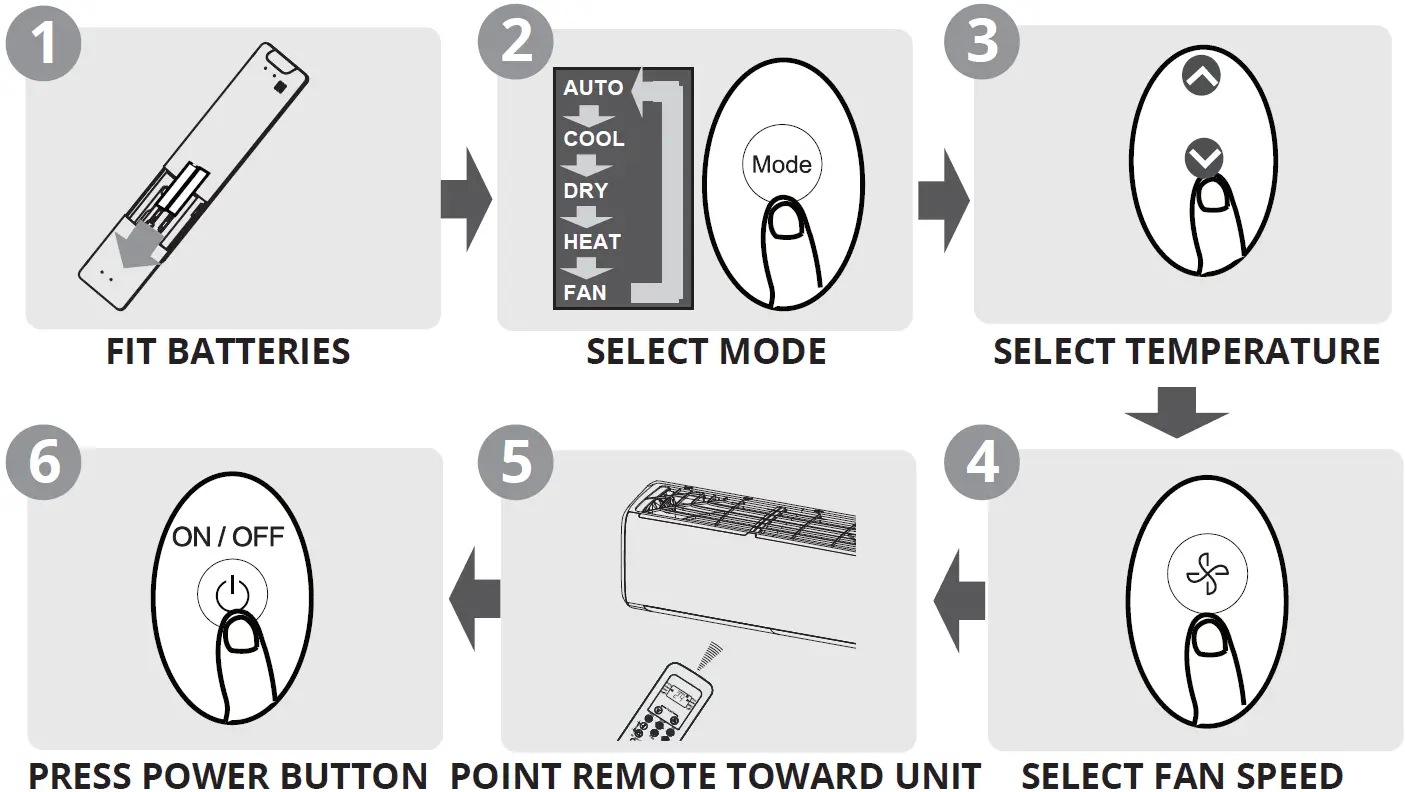 1

FIT BATTERIES

2

AUTO
COOL
DRY
HEAT
FAN

Mode

SELECT MODE

3

SELECT TEMPERATURE

4

SELECT FAN SPEED

5

POINT REMOTE TOWARD UNIT

6

ON / OFF

PRESS POWER BUTTON