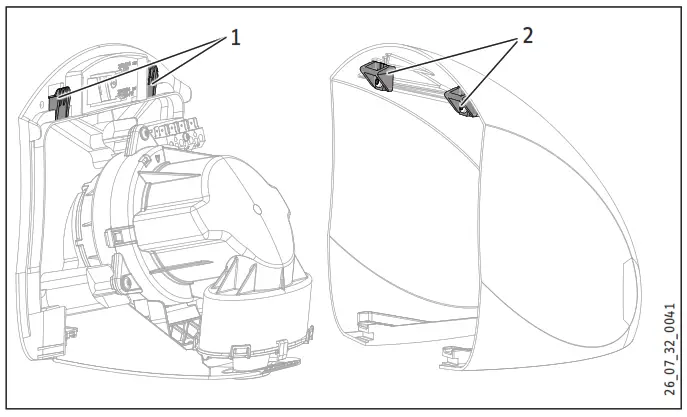 1
2
26_07_32_0041