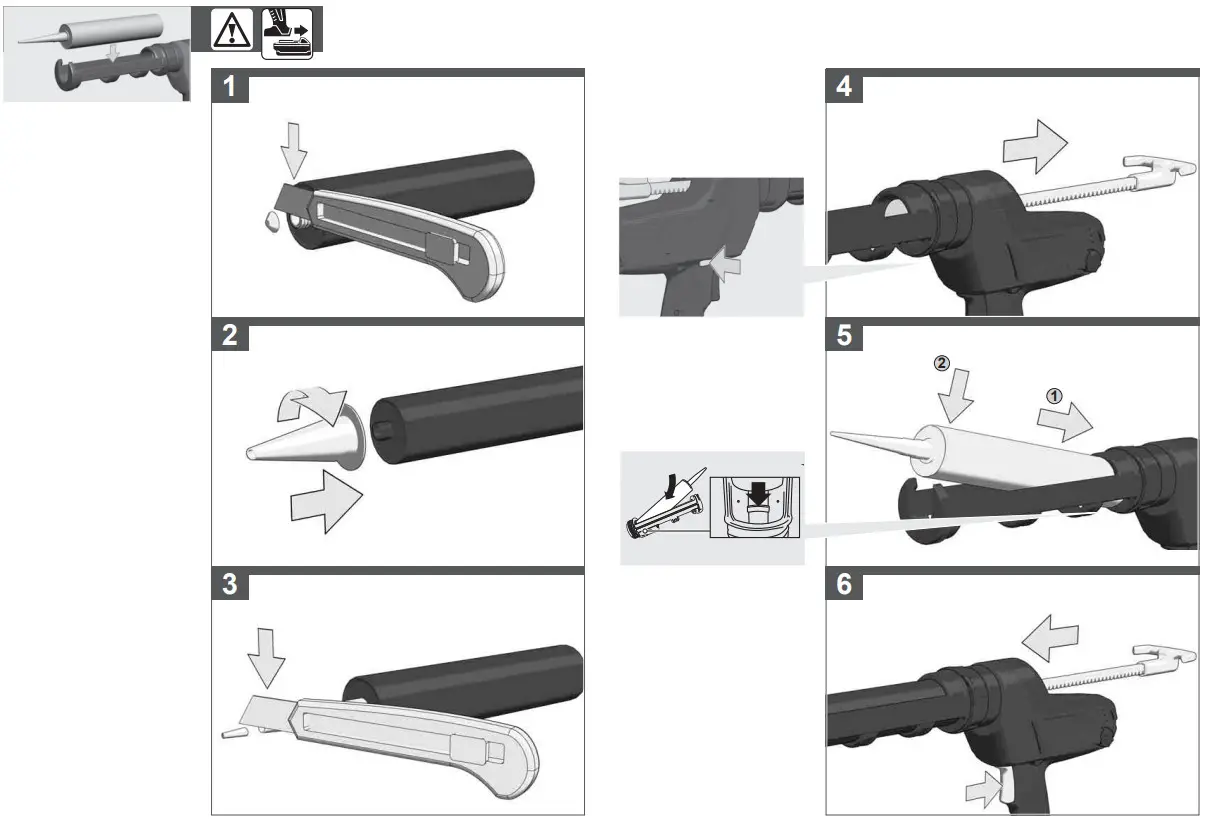 1

2

3

4

5

②

①

6