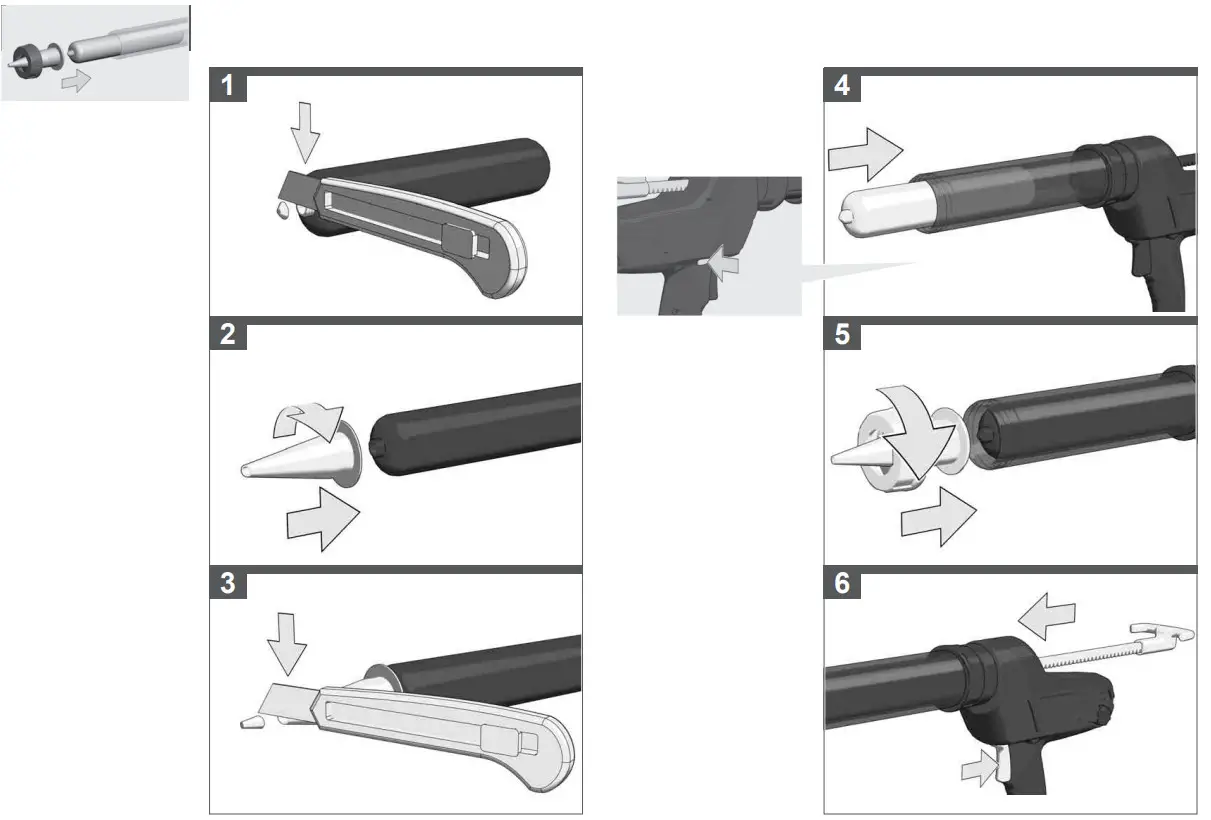 1

2

3

4

5

6