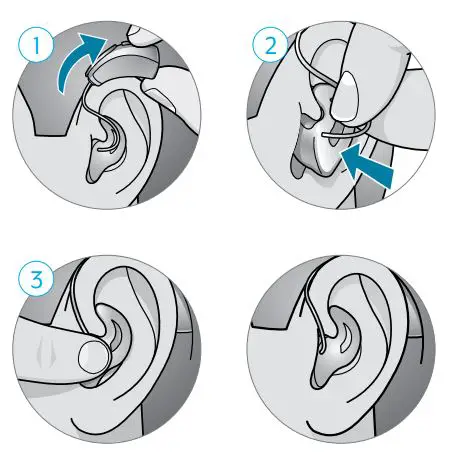 1

2

3