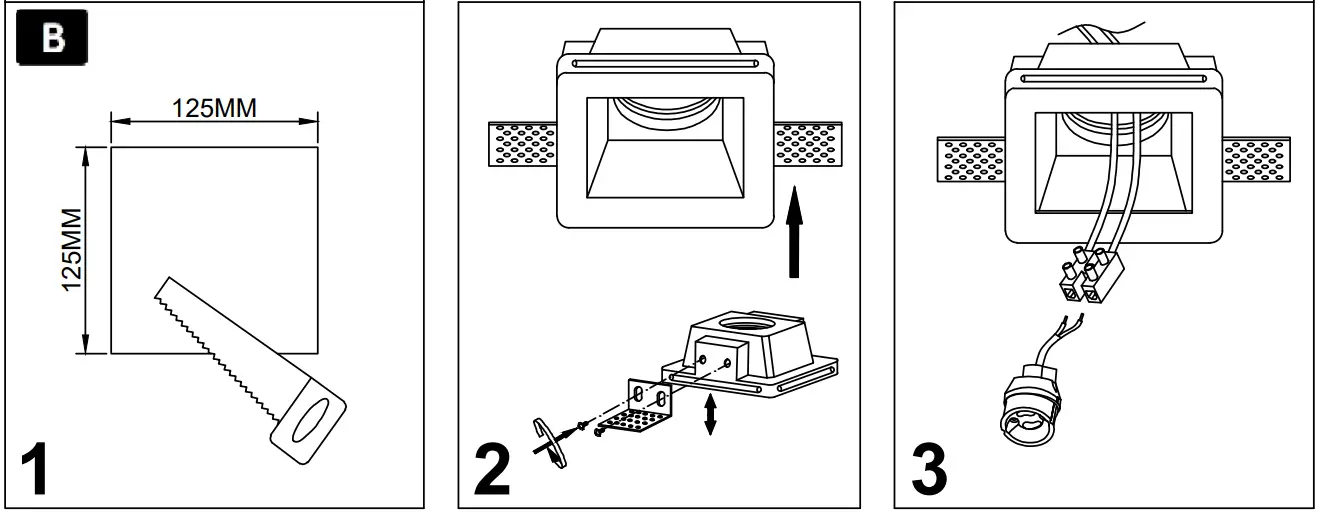 B

125MM

125MM

1

2

3