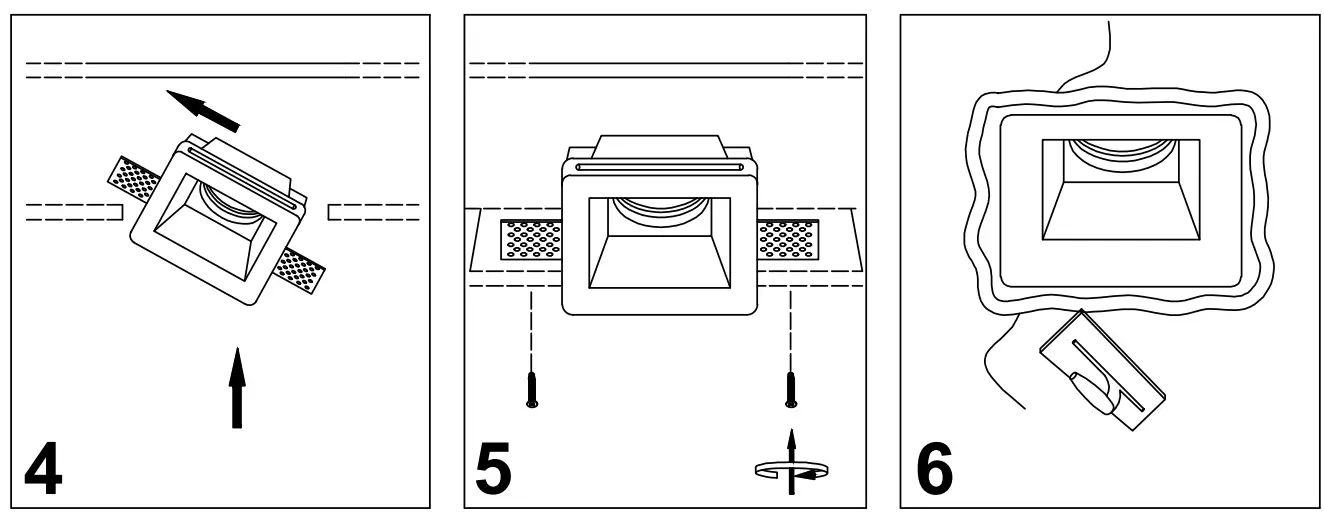 4

5

6