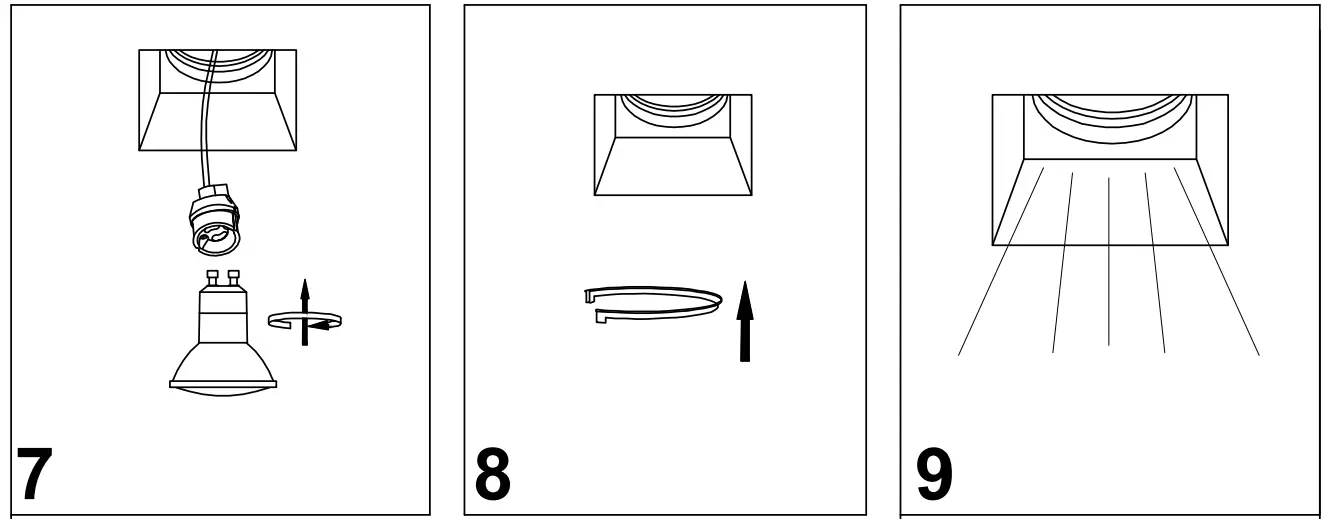 7

8

9