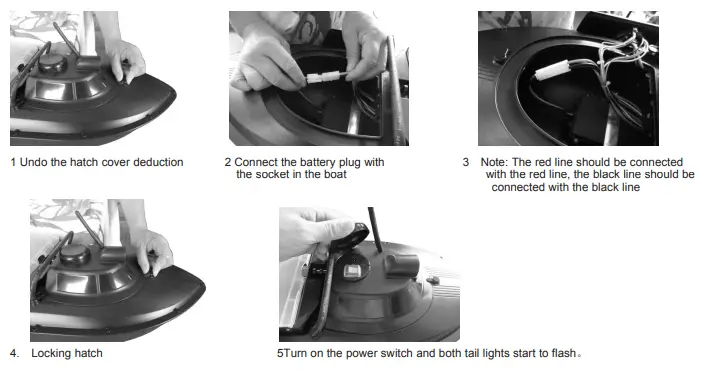 1 Undo the hatch cover deduction

2 Connect the battery plug with the socket in the boat

3 Note: The red line should be connected with the red line, the black line should be connected with the black line

4. Locking hatch

5Turn on the power switch and both tail lights start to flash。