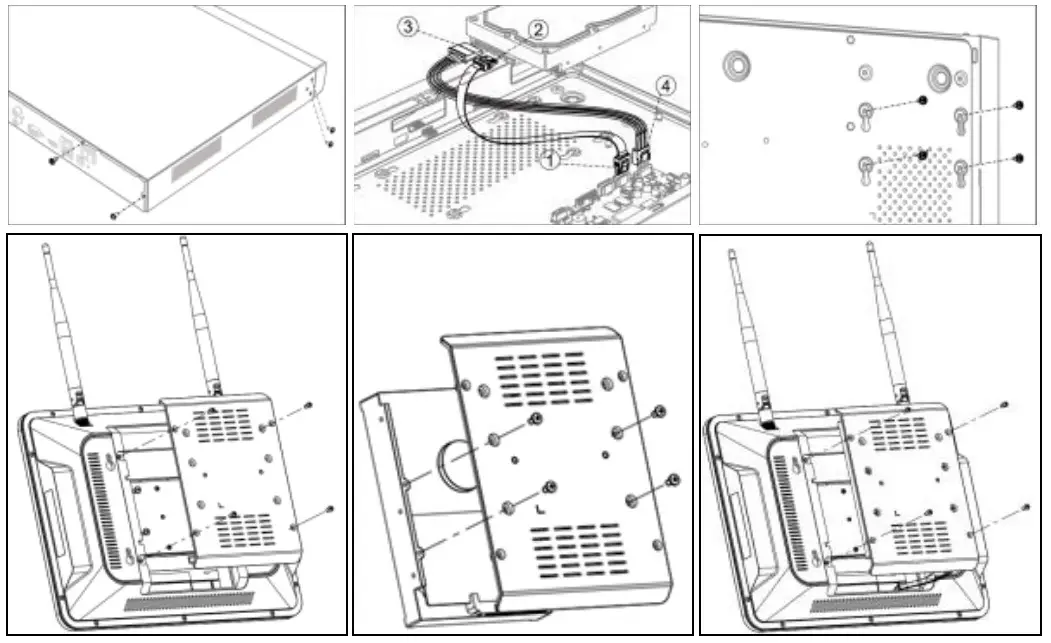 3
2
4
1