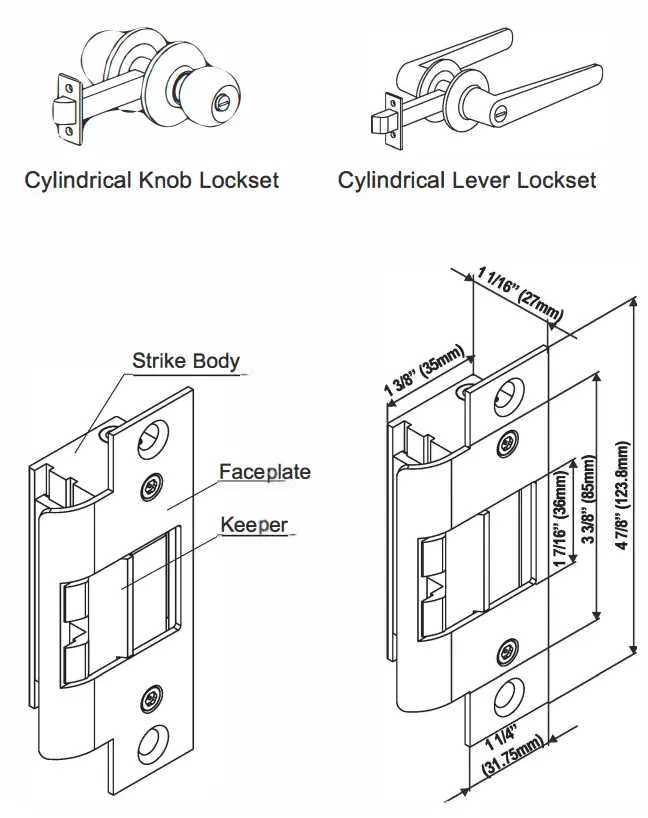 Cylindrical Knob Lockset

Cylindrical Lever Lockset

Strike Body

Faceplate

Keeper

1 1/16" (27mm)

1 3/8" (35mm)

1 7/16" (36mm)

3 3/8" (85mm)

4 7/8" (123.8mm)

1 1/4" (31.75mm)