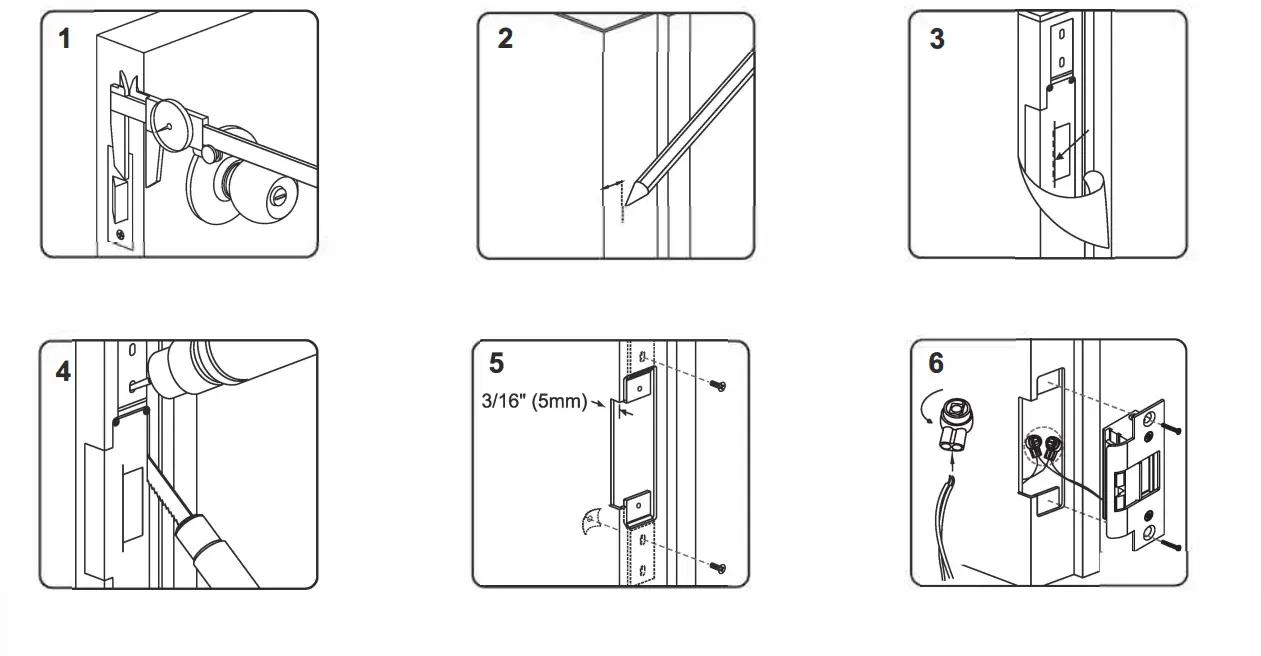 1

2

3

4

5

3/16" (5mm)

6