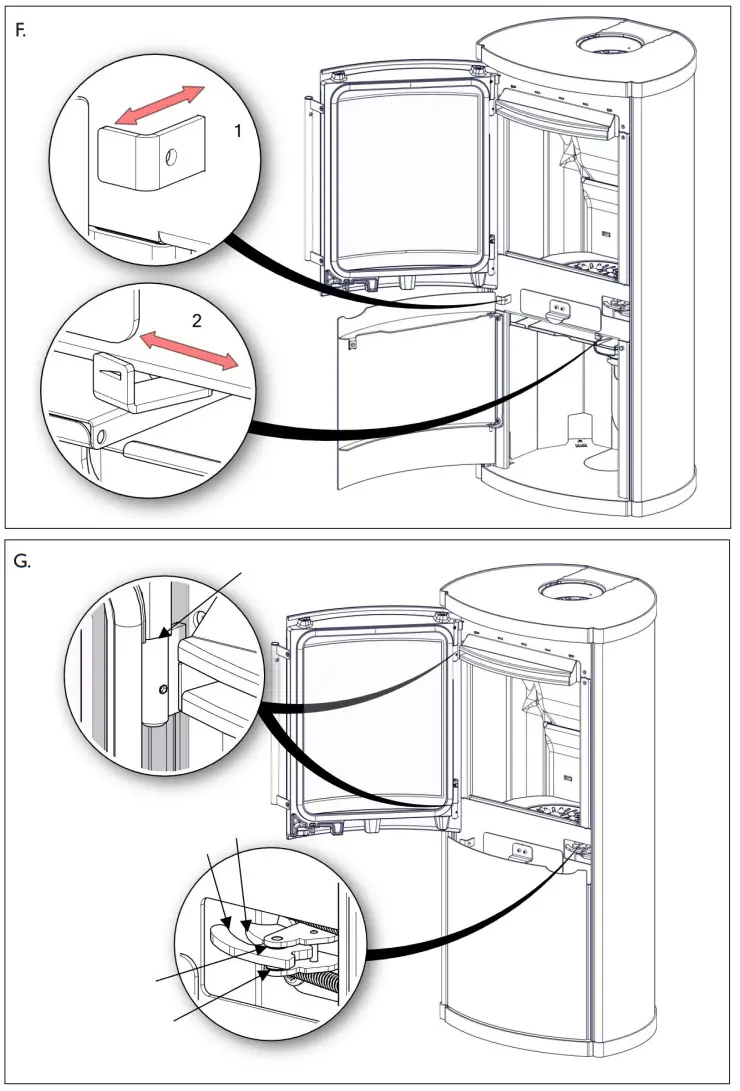 F.

1

2

G.