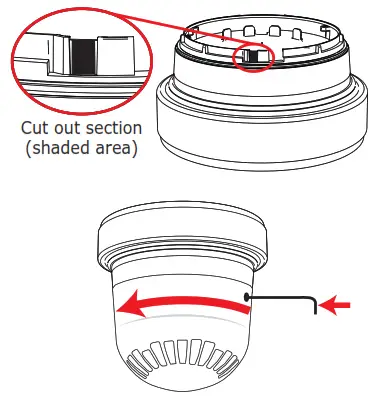 Cut out section
(shaded area)