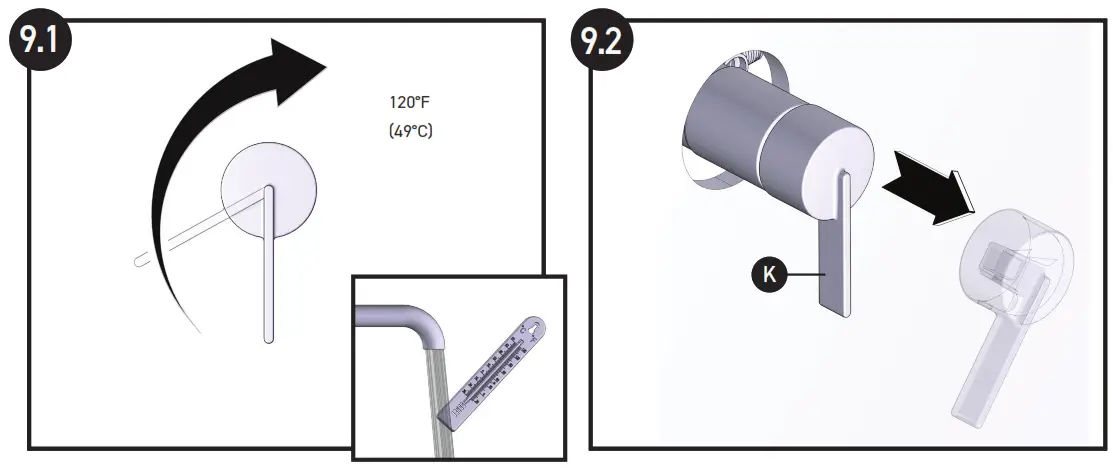 9.1

120°F
(49°C)

9.2

K