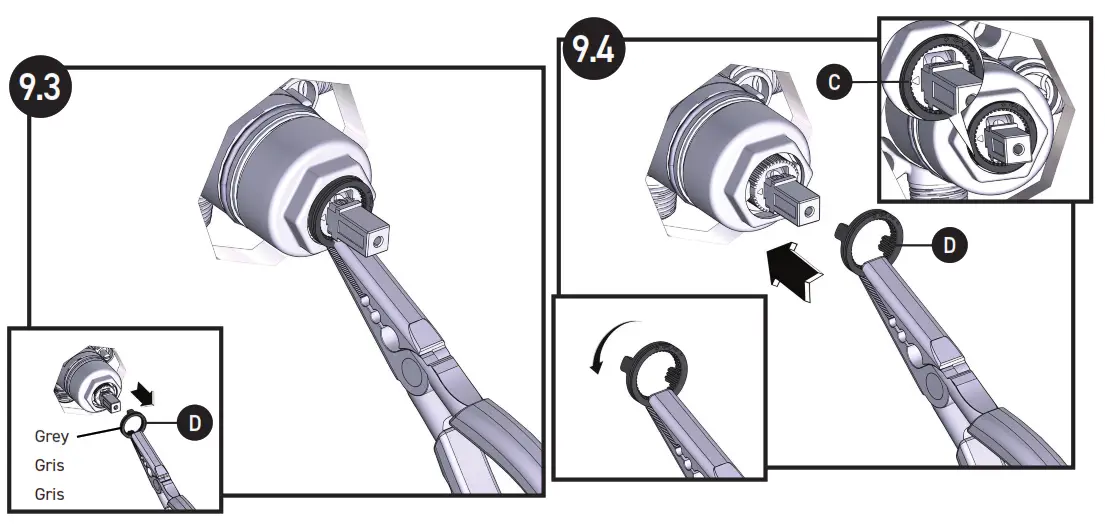 9.3

Grey
Gris
Gris

D

9.4

C

D