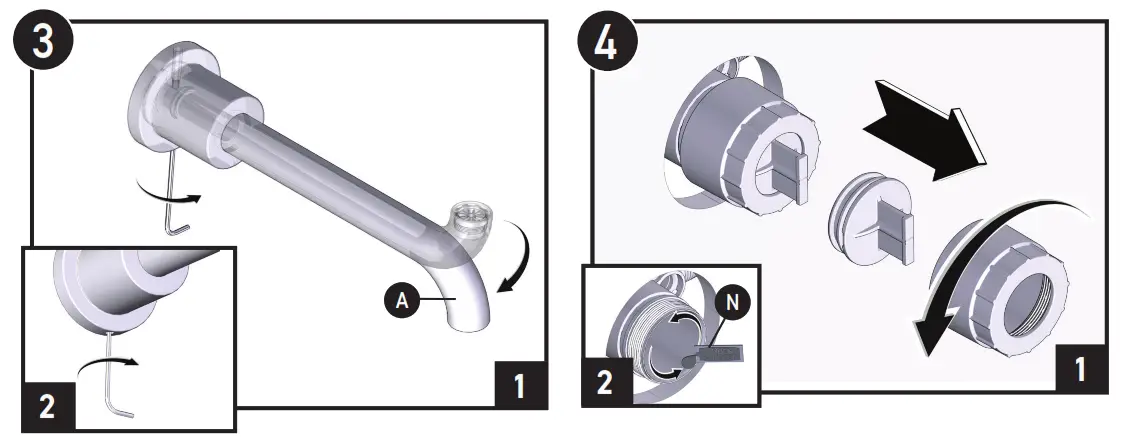 3

A

2

1

4

N

2

1