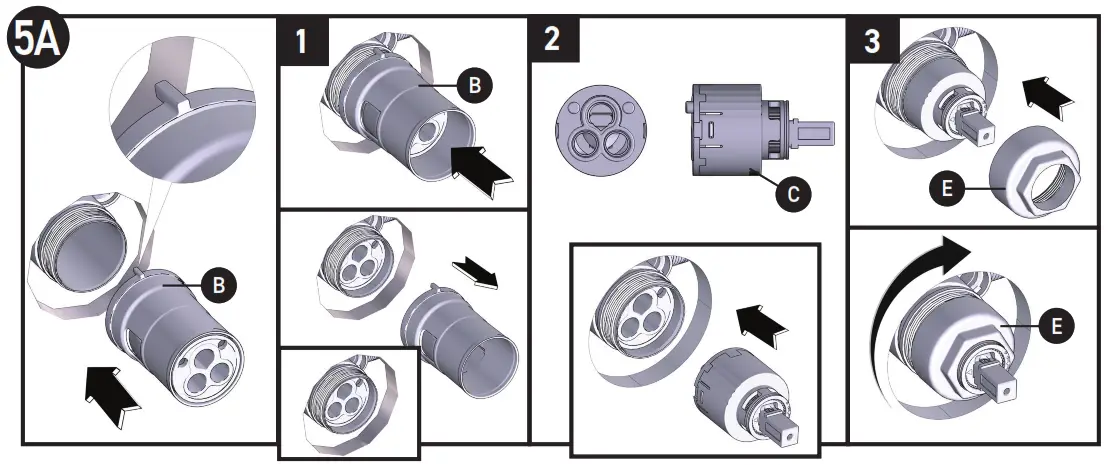 5A
B
1
B
2
C
3
E
E