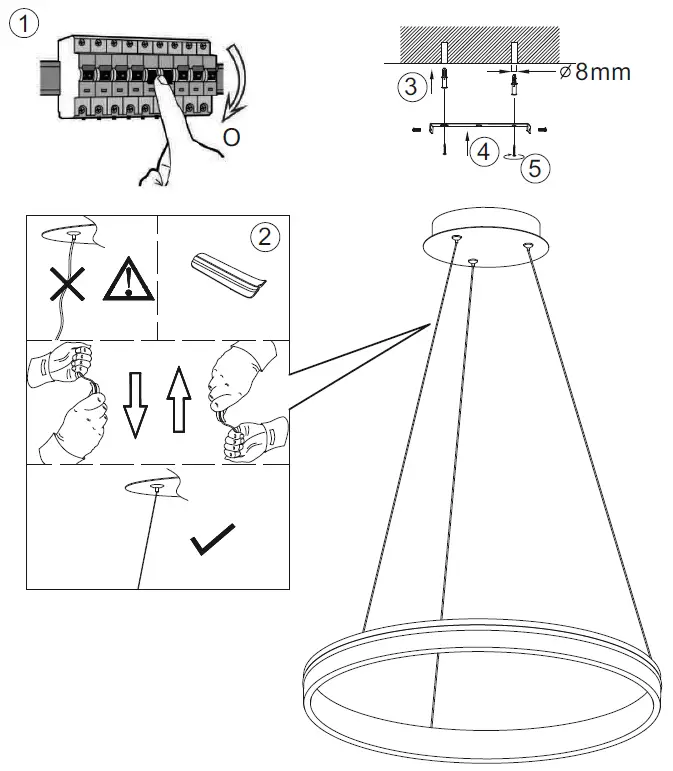 1

O

3

⌀8mm

4

5

2